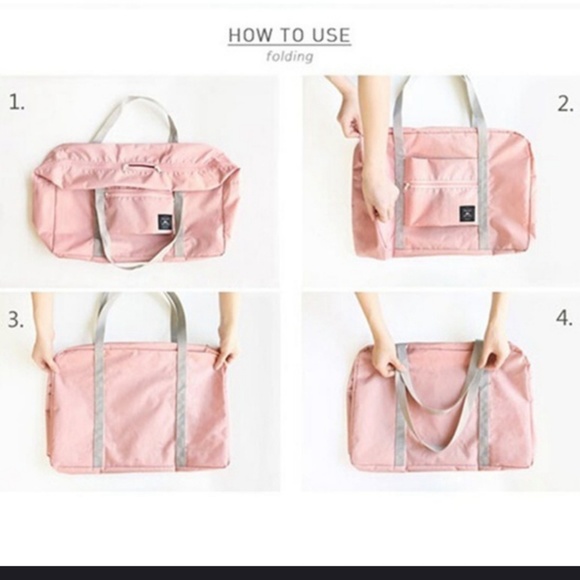 HOW TO USE
folding

1.

2.

3.

4.